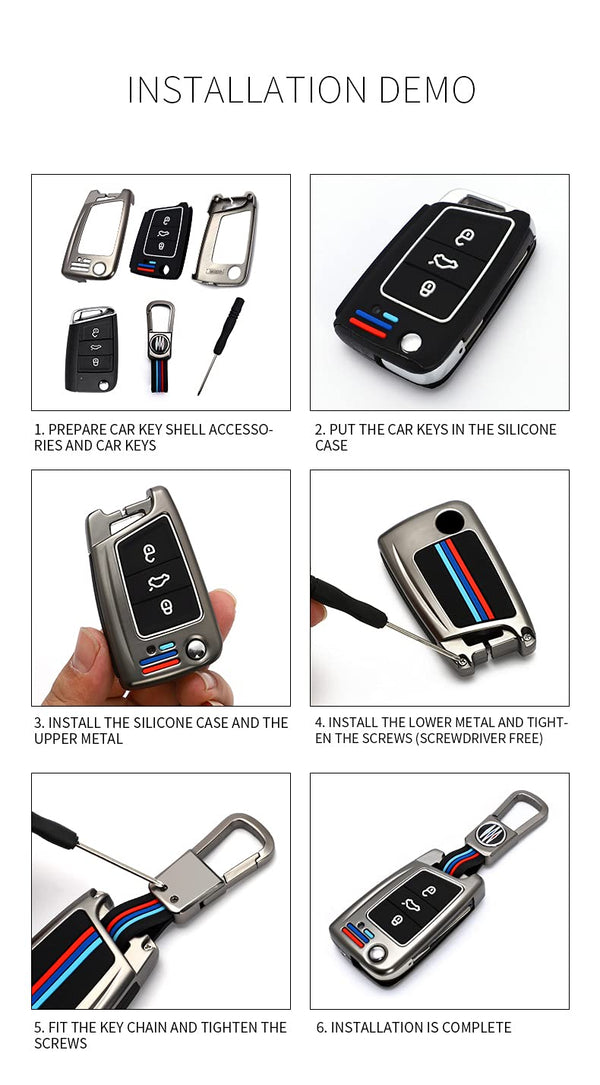 INSTALLATION DEMO

1. PREPARE CAR KEY SHELL ACCESSORIES AND CAR KEYS

2. PUT THE CAR KEYS IN THE SILICONE CASE

3. INSTALL THE SILICONE CASE AND THE UPPER METAL

4. INSTALL THE LOWER METAL AND TIGHTEN THE SCREWS (SCREWDRIVER FREE)

5. FIT THE KEY CHAIN AND TIGHTEN THE SCREWS

6. INSTALLATION IS COMPLETE