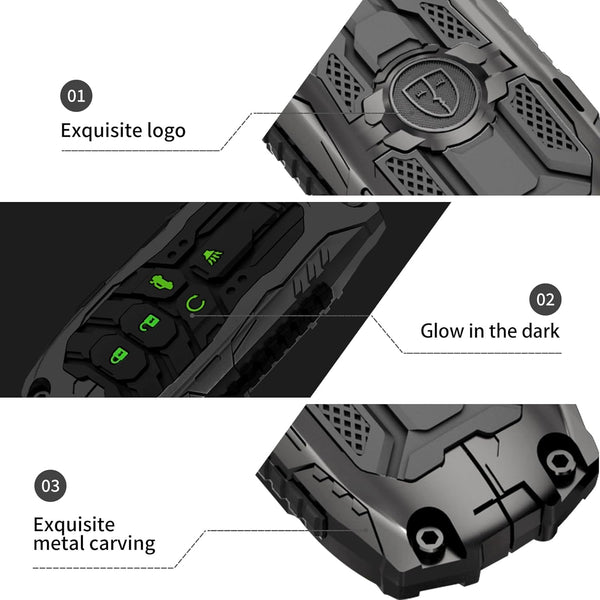 01
Exquisite logo

02
Glow in the dark

03
Exquisite metal carving