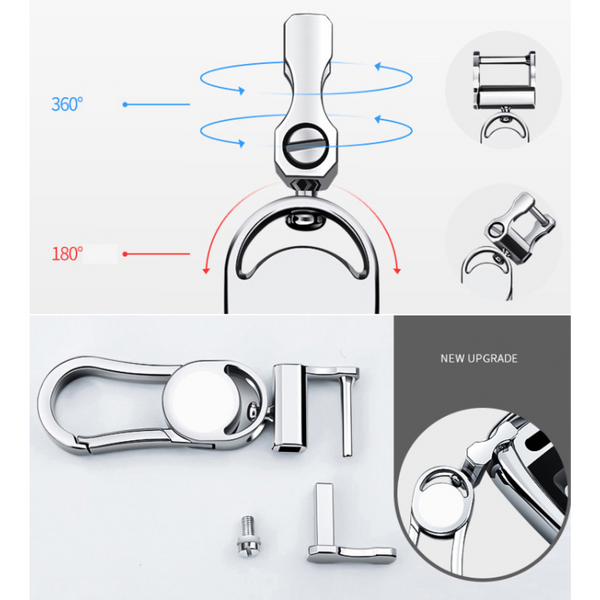 360°

180°

NEW UPGRADE